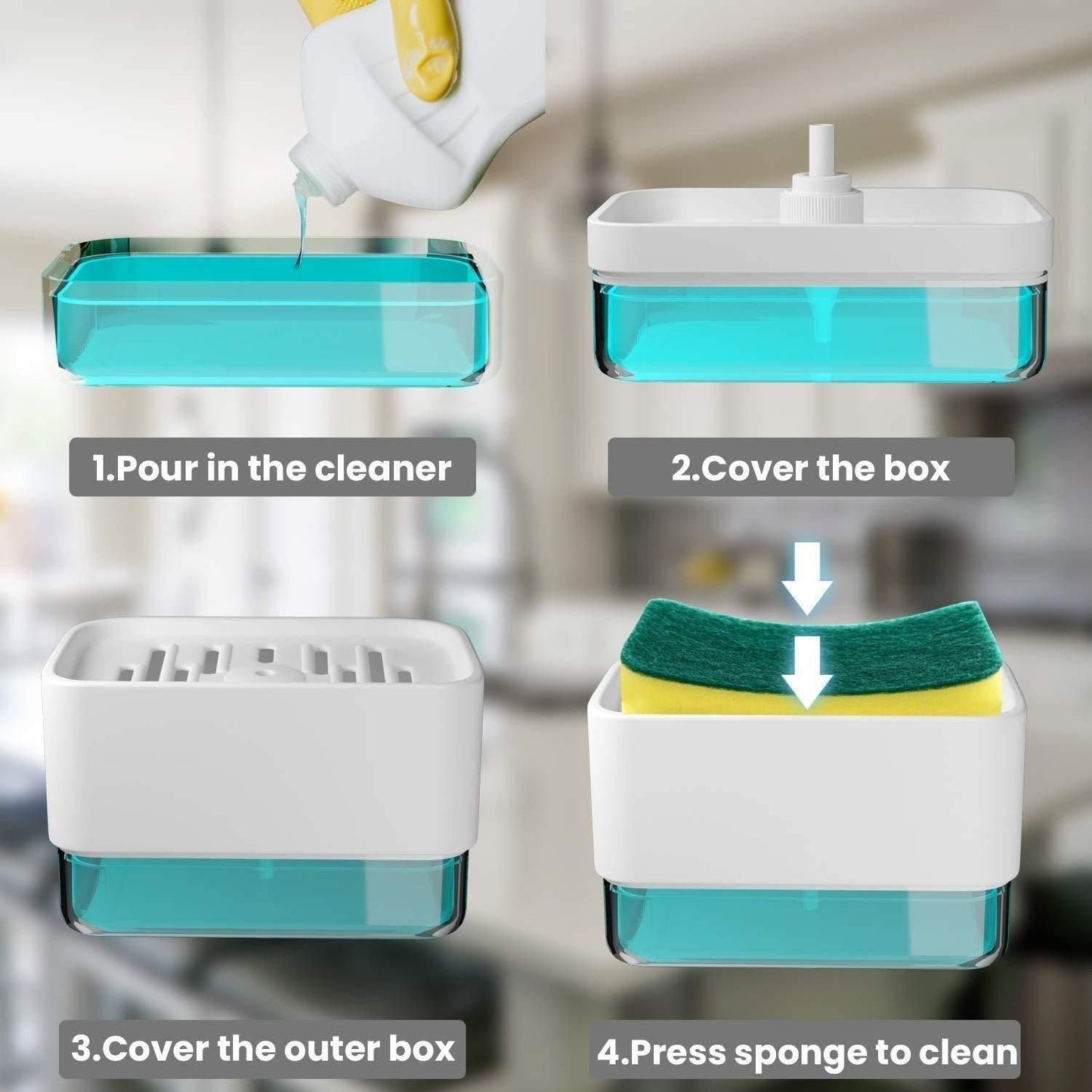 1.Pour in the cleaner

2.Cover the box

3.Cover the outer box

4.Press sponge to clean