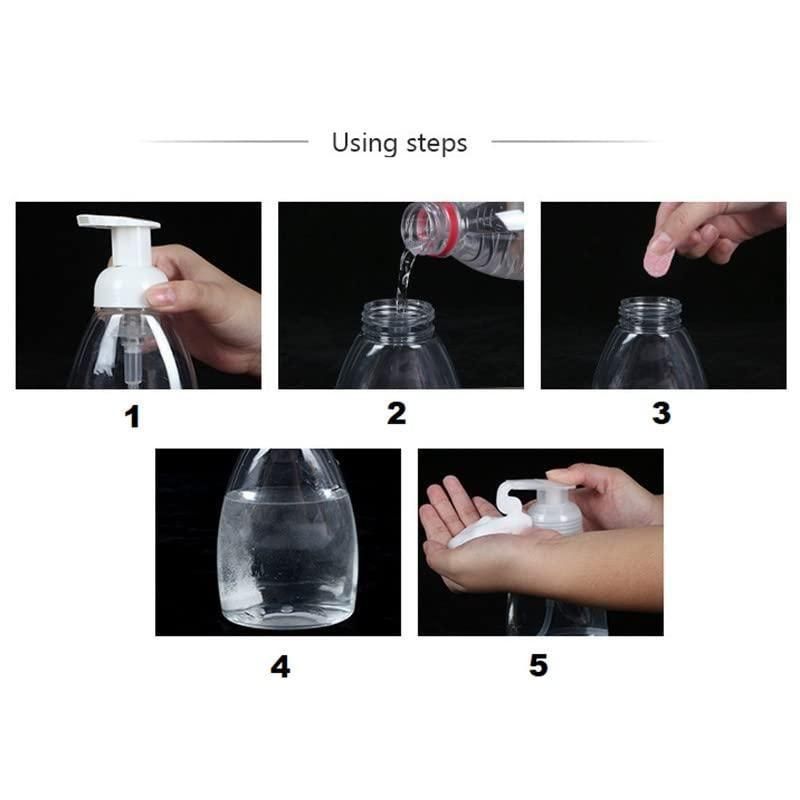 Using steps

1

2

3

4

5